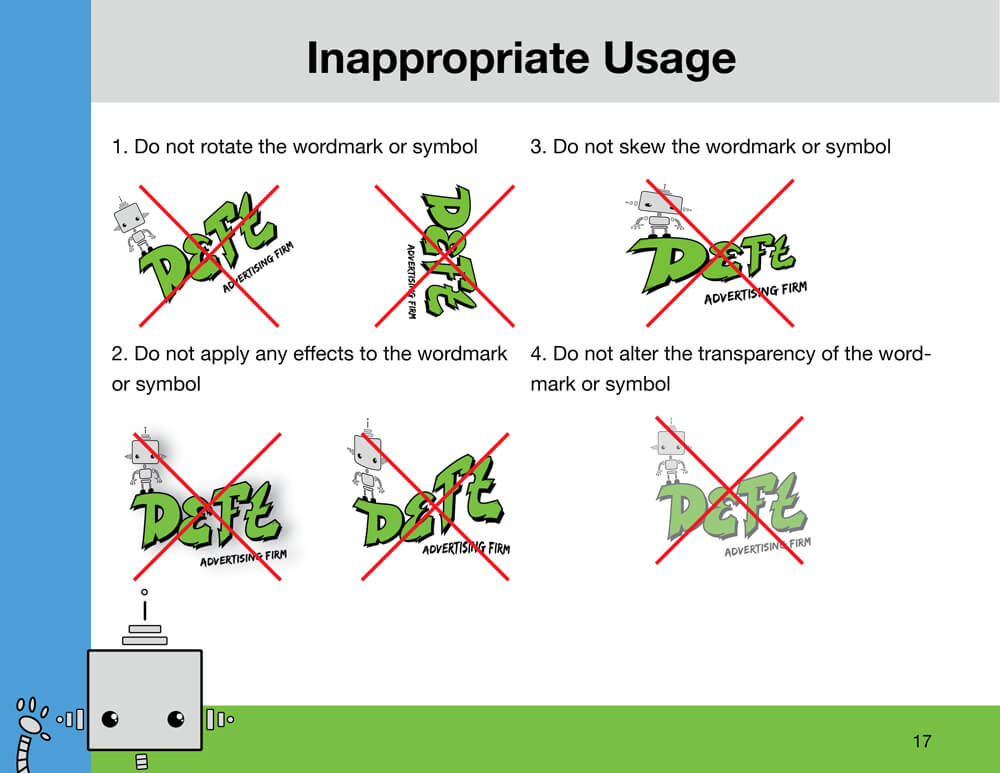 Inappropriate Usage

1. Do not rotate the wordmark or symbol

Deft ADVERTISING FIRM

Deft ADVERTISING FIRM

2. Do not apply any effects to the wordmark or symbol

Deft ADVERTISING FIRM

Deft ADVERTISING FIRM

3. Do not skew the wordmark or symbol

Deft ADVERTISING FIRM

4. Do not alter the transparency of the wordmark or symbol

Deft ADVERTISING FIRM

17